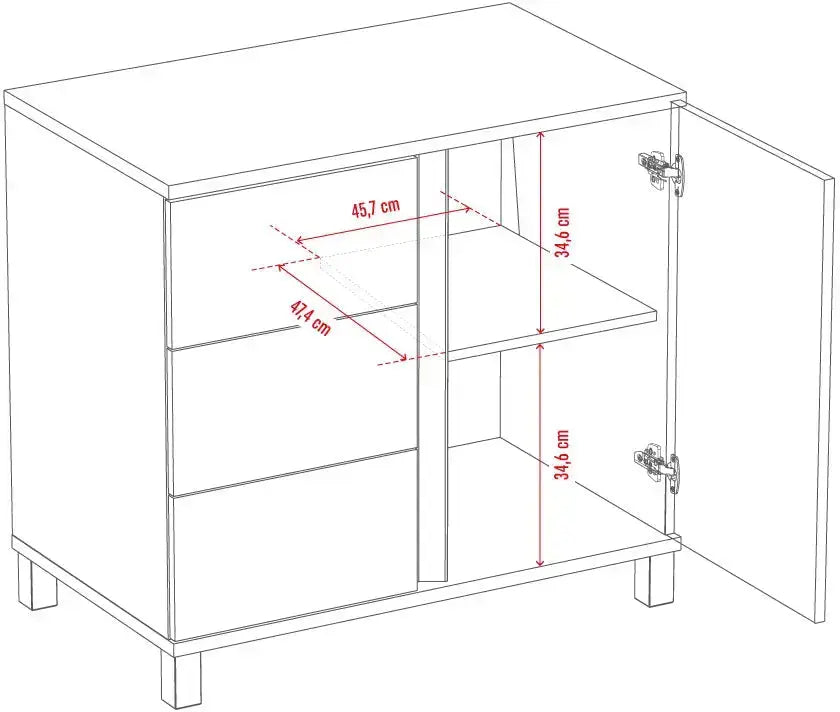 45,7 cm
47,4 cm
34,6 cm
34,6 cm