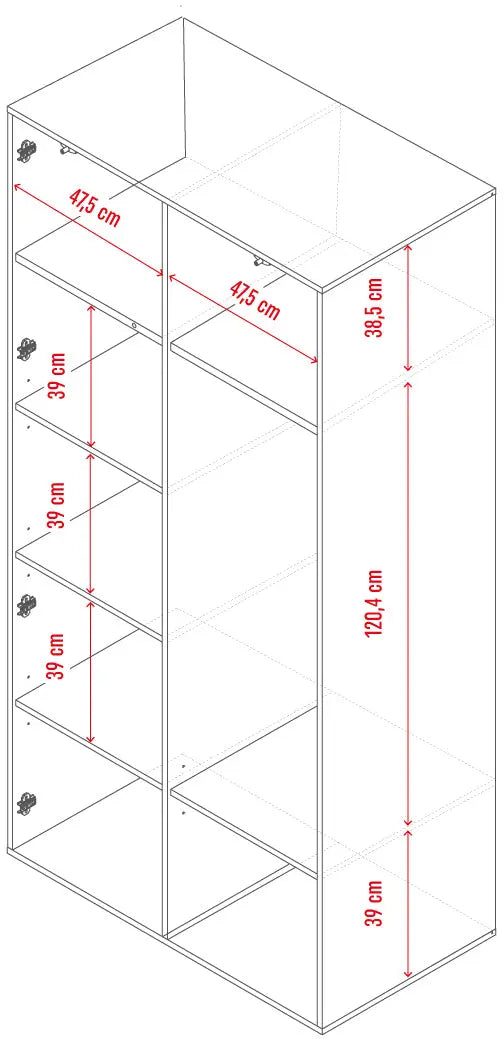 47,5 cm
47,5 cm
38,5 cm
39 cm
39 cm
39 cm
120,4 cm
39 cm